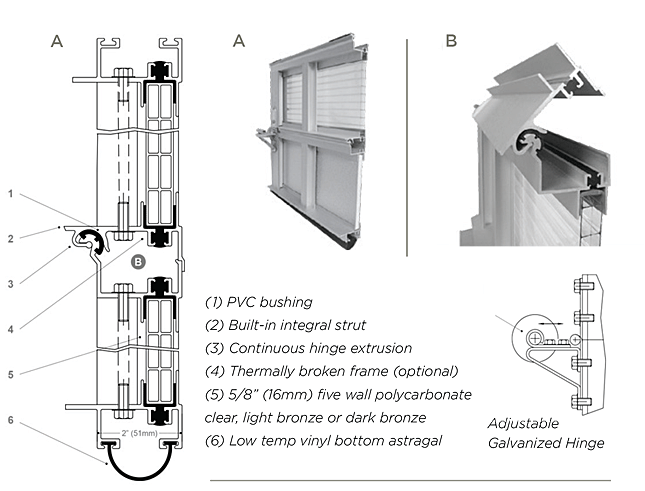 A

1

2

3

4

5

6

B

2" (51mm)

A

B

(1) PVC bushing
(2) Built-in integral strut
(3) Continuous hinge extrusion
(4) Thermally broken frame (optional)
(5) 5/8" (16mm) five wall polycarbonate clear, light bronze or dark bronze
(6) Low temp vinyl bottom astragal

Adjustable Galvanized Hinge